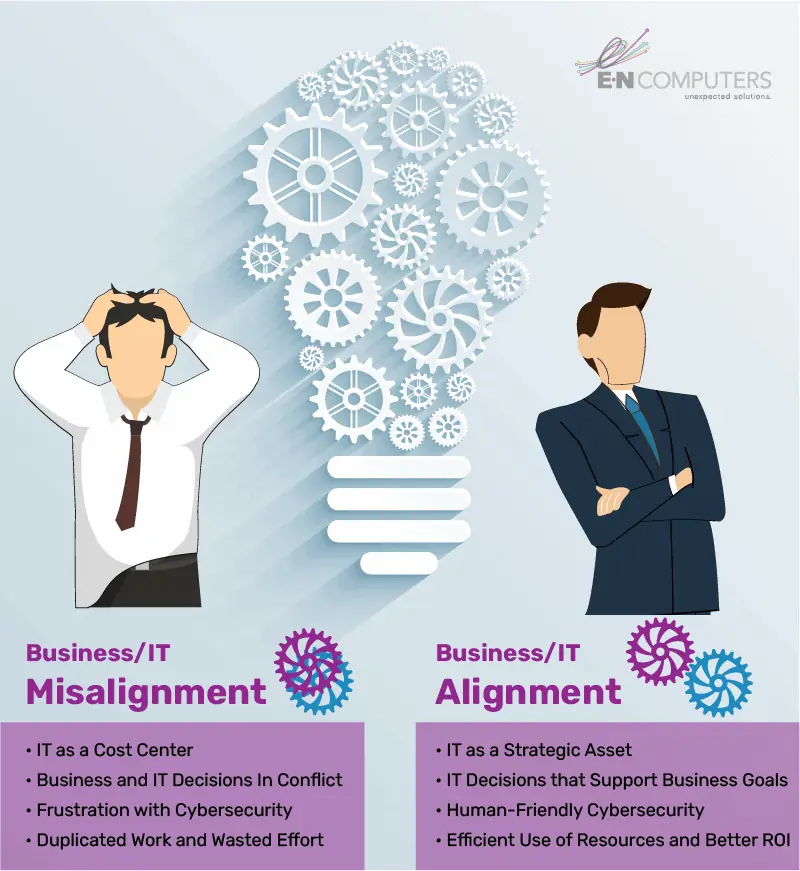 E·N COMPUTERS
unexpected solutions.

Business/IT
Misalignment

• IT as a Cost Center
• Business and IT Decisions In Conflict
• Frustration with Cybersecurity
• Duplicated Work and Wasted Effort

Business/IT
Alignment

• IT as a Strategic Asset
• IT Decisions that Support Business Goals
• Human-Friendly Cybersecurity
• Efficient Use of Resources and Better ROI